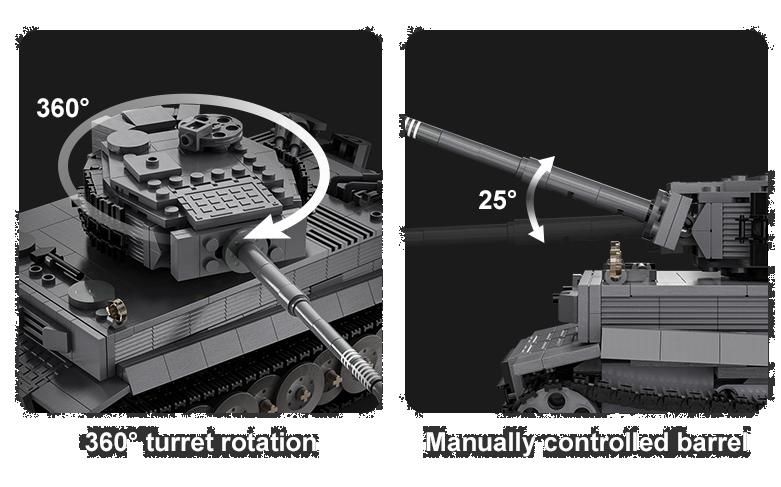 360°

360° turret rotation

25°

Manually controlled barrel