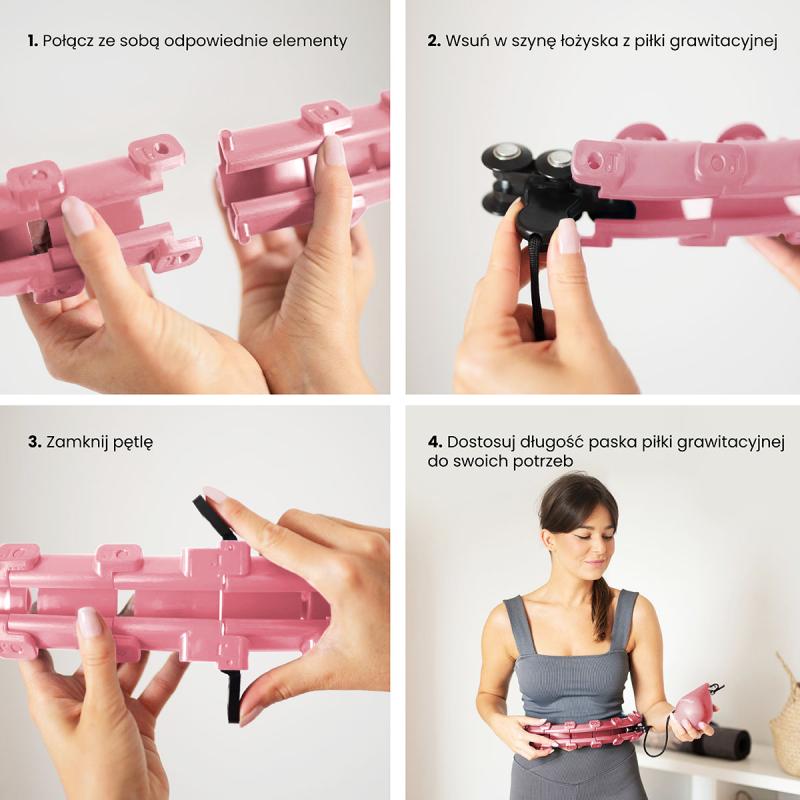 1. Połącz ze sobą odpowiednie elementy

2. Wsuń w szynę łożyska z piłki grawitacyjnej

3. Zamknij pętlę

4. Dostosuj długość paska piłki grawitacyjnej do swoich potrzeb