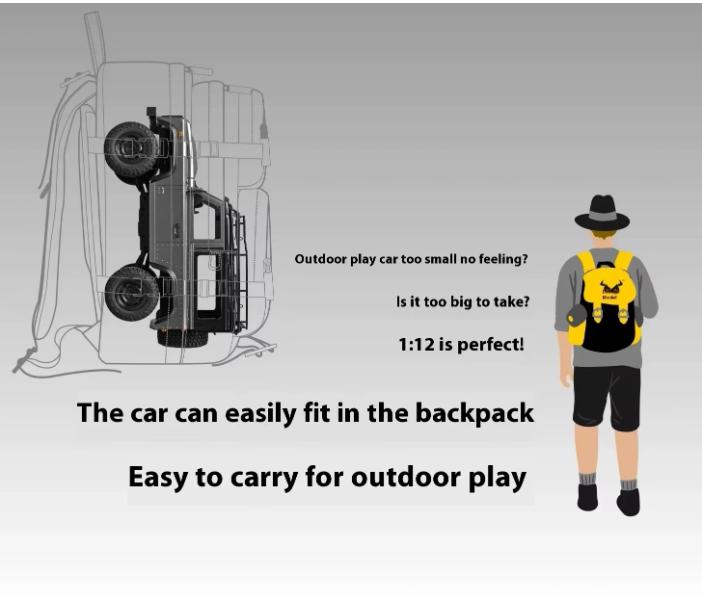 Outdoor play car too small no feeling?

Is it too big to take?

1:12 is perfect!

The car can easily fit in the backpack

Easy to carry for outdoor play