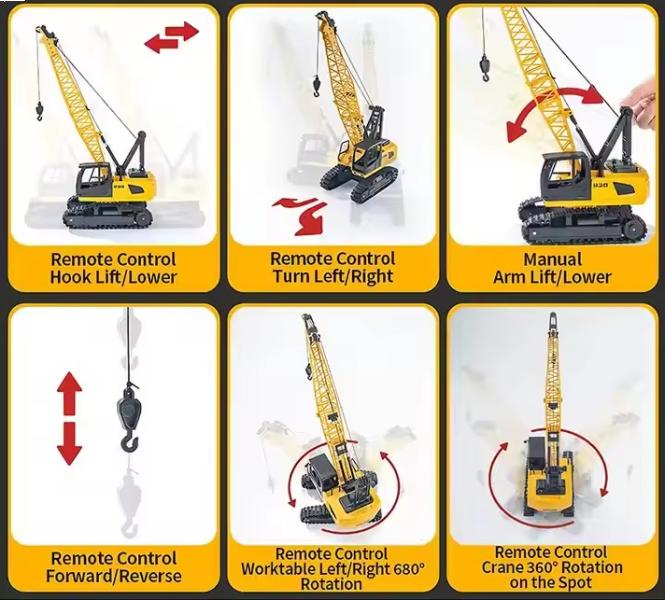 Remote Control
Hook Lift/Lower

Remote Control
Turn Left/Right

Manual
Arm Lift/Lower

Remote Control
Forward/Reverse

Remote Control
Worktable Left/Right 680°
Rotation

Remote Control
Crane 360° Rotation
on the Spot