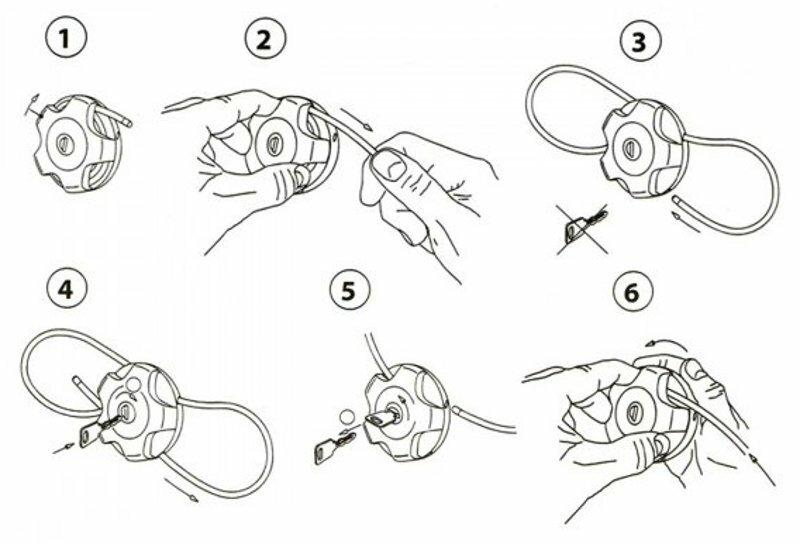 1
2
3
4
5
6