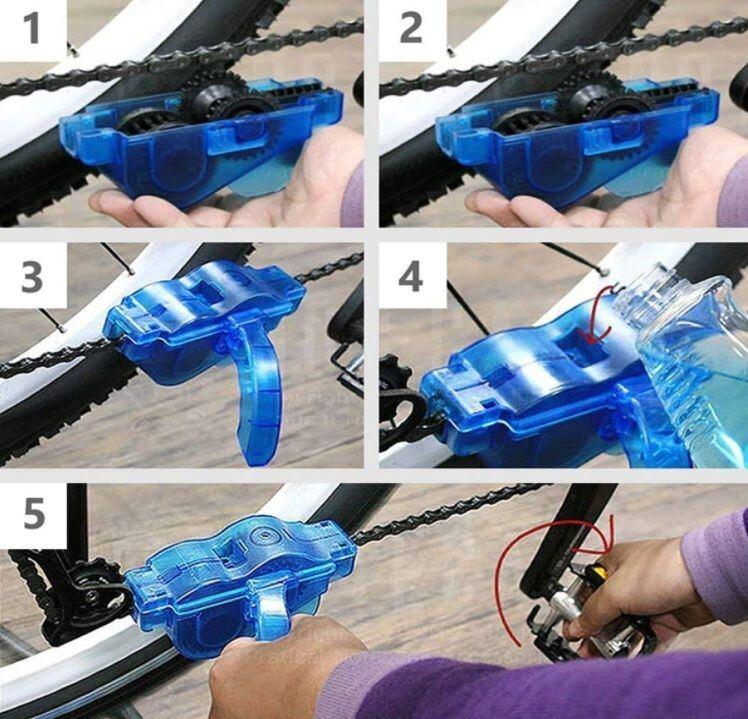 1

2

3

4

5