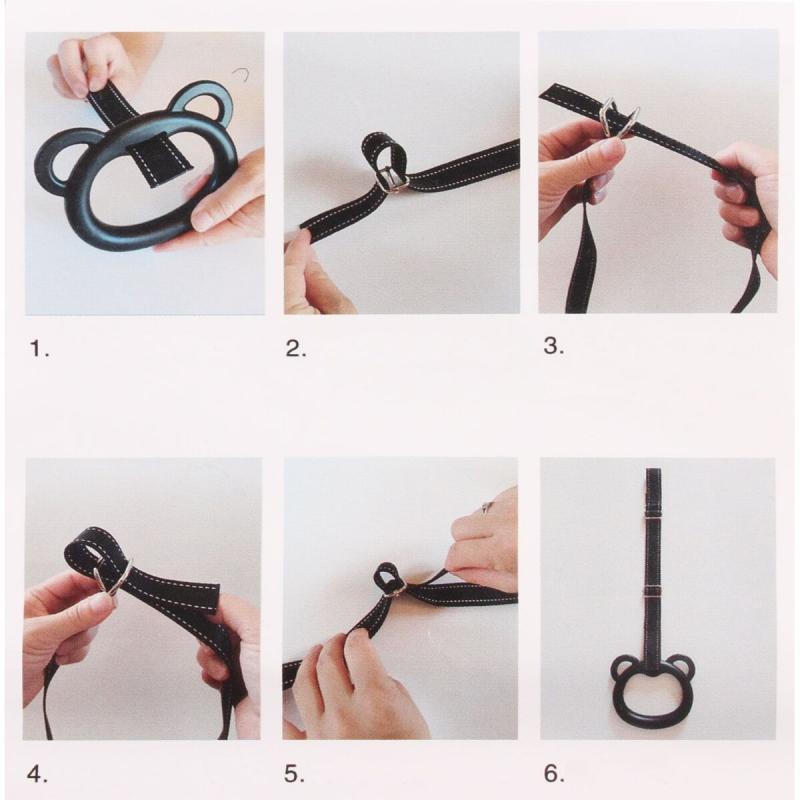 1.

2.

3.

4.

5.

6.