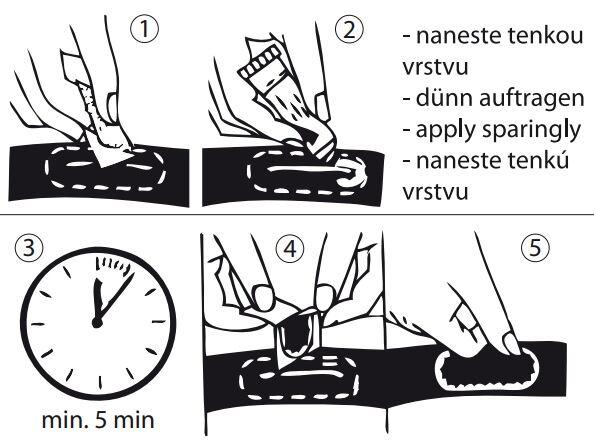 1

2

- naneste tenkou vrstvu
- dünn auftragen
- apply sparingly
- naneste tenkú vrstvu

3

min. 5 min

4

5