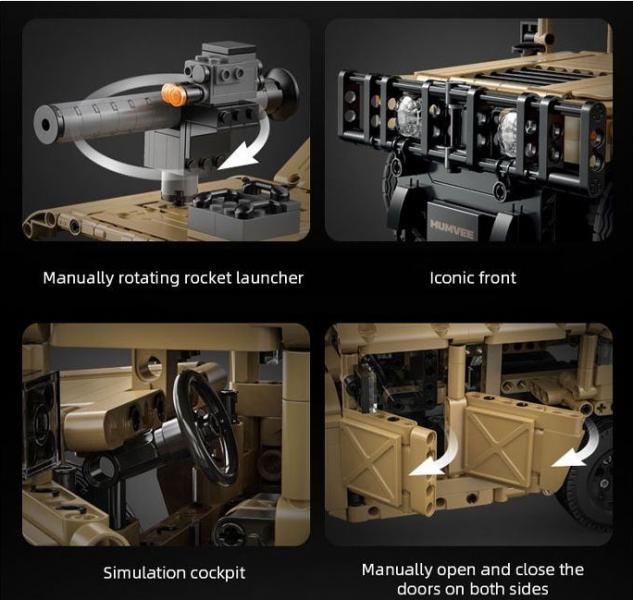 HUMVEE

Manually rotating rocket launcher

Iconic front

Simulation cockpit

Manually open and close the doors on both sides