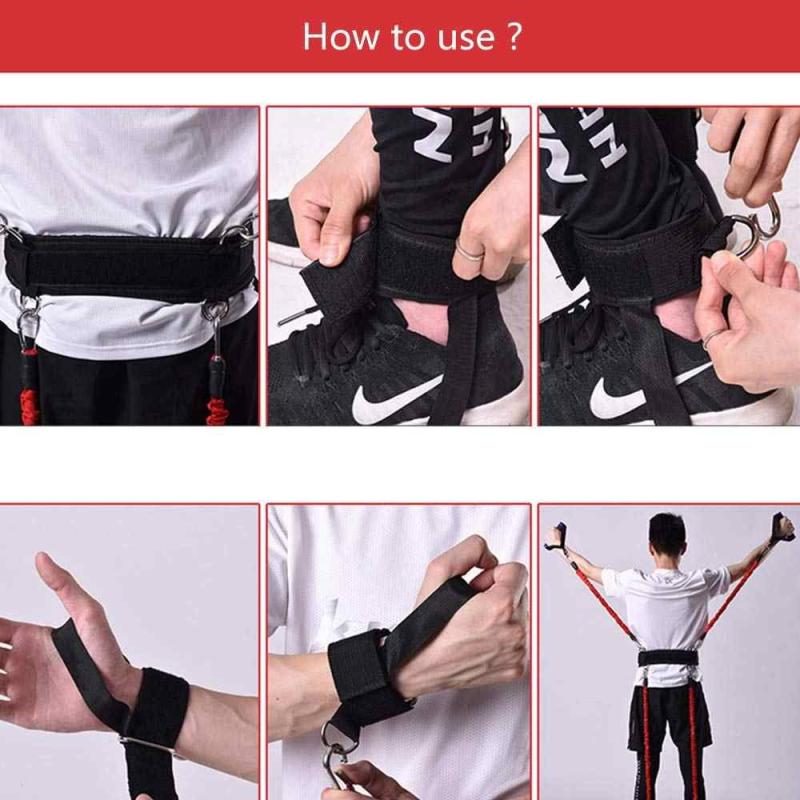 How to use ?