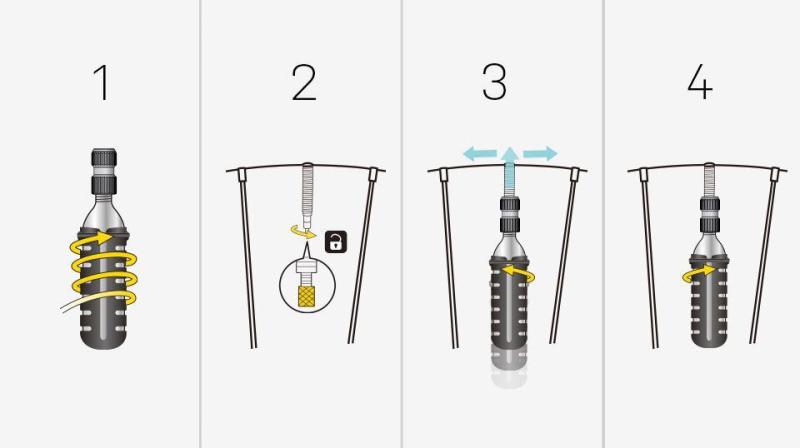 1

2

3

4