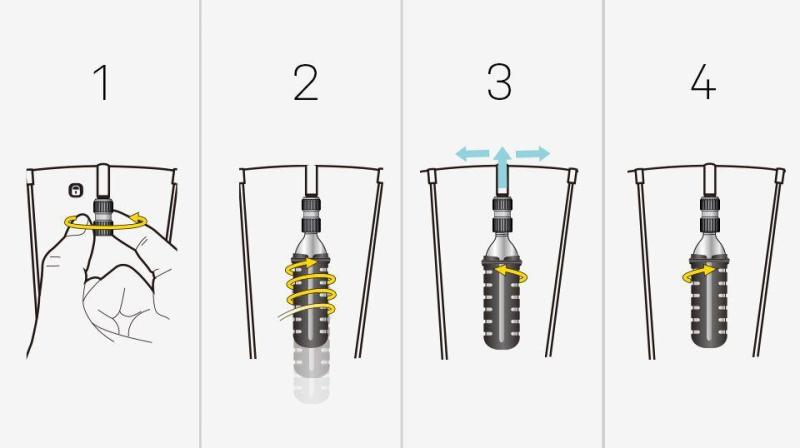 1

2

3

4