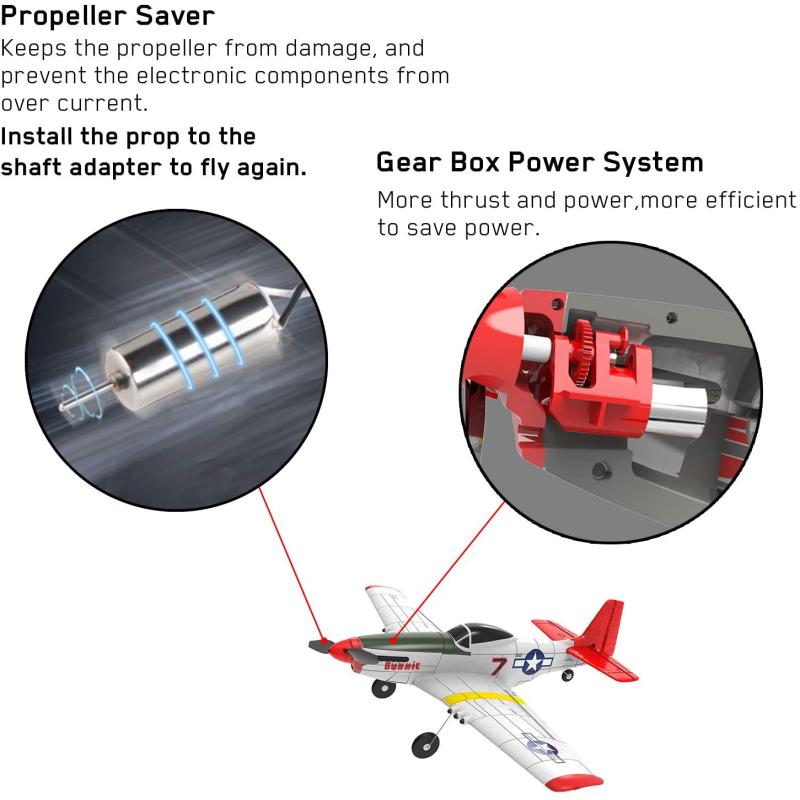 Propeller Saver
Keeps the propeller from damage, and prevent the electronic components from over current.

Install the prop to the shaft adapter to fly again.

Gear Box Power System
More thrust and power,more efficient to save power.

Bunnie
7