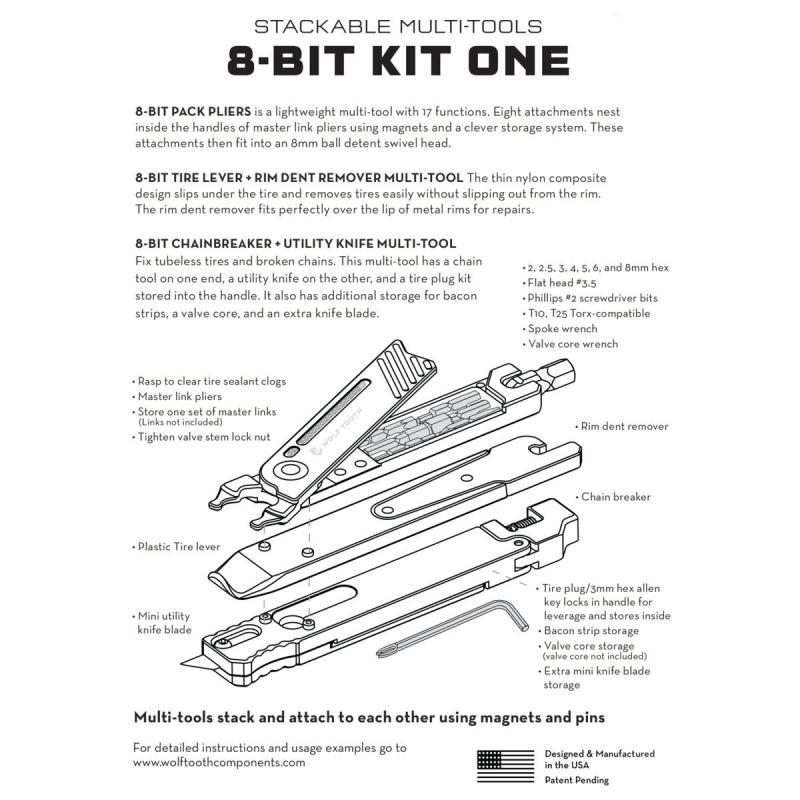 STACKABLE MULTI-TOOLS
8-BIT KIT ONE

8-BIT PACK PLIERS is a lightweight multi-tool with 17 functions. Eight attachments nest inside the handles of master link pliers using magnets and a clever storage system. These attachments then fit into an 8mm ball detent swivel head.

8-BIT TIRE LEVER + RIM DENT REMOVER MULTI-TOOL The thin nylon composite design slips under the tire and removes tires easily without slipping out from the rim. The rim dent remover fits perfectly over the lip of metal rims for repairs.

8-BIT CHAINBREAKER + UTILITY KNIFE MULTI-TOOL
Fix tubeless tires and broken chains. This multi-tool has a chain tool on one end, a utility knife on the other, and a tire plug kit stored into the handle. It also has additional storage for bacon strips, a valve core, and an extra knife blade.

• 2, 2.5, 3, 4, 5, 6, and 8mm hex
• Flat head #3.5
• Phillips #2 screwdriver bits
• T10, T25 Torx-compatible
• Spoke wrench
• Valve core wrench

• Rasp to clear tire sealant clogs
• Master link pliers
• Store one set of master links (Links not included)
• Tighten valve stem lock nut

WOLF TOOTH

• Rim dent remover

• Chain breaker

• Plastic Tire lever

• Mini utility knife blade

• Tire plug/3mm hex allen key locks in handle for leverage and stores inside
• Bacon strip storage
• Valve core storage (valve core not included)
• Extra mini knife blade storage

Multi-tools stack and attach to each other using magnets and pins

For detailed instructions and usage examples go to www.wolftoothcomponents.com

Designed & Manufactured in the USA
Patent Pending